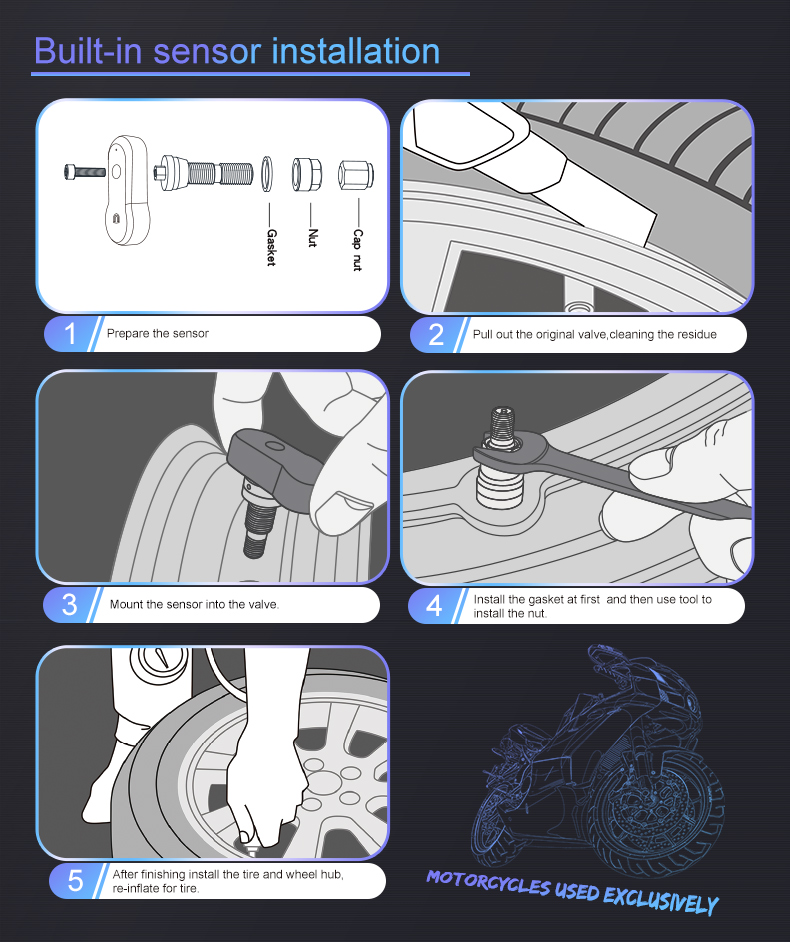 Built-in sensor installation

Gasket
Nut
Cap nut

1 Prepare the sensor

2 Pull out the original valve,cleaning the residue

3 Mount the sensor into the valve.

4 Install the gasket at first and then use tool to install the nut.

5 After finishing install the tire and wheel hub, re-inflate for tire.

MOTORCYCLES USED EXCLUSIVELY