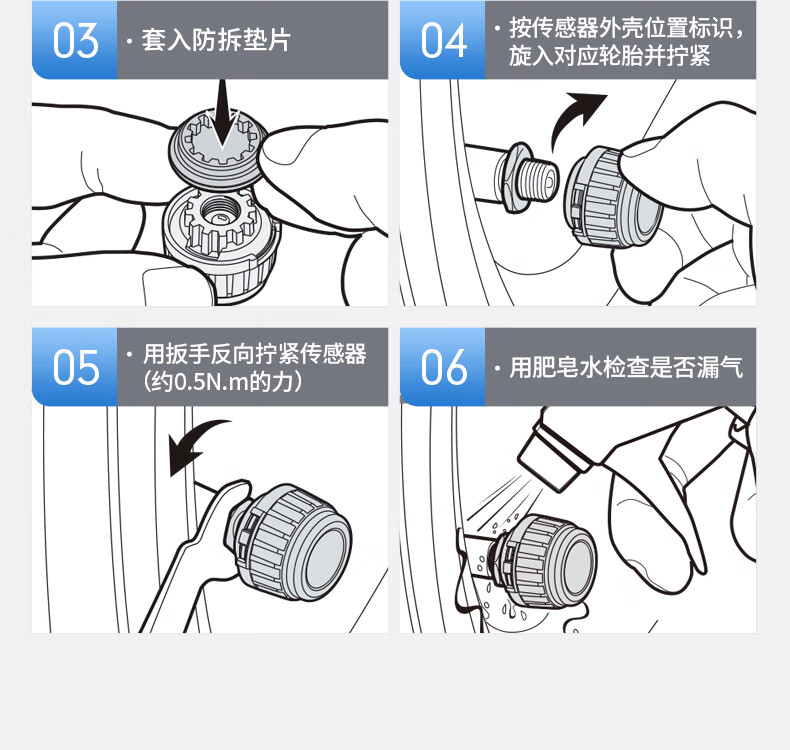 03

· 套入防拆垫片

04

· 按传感器外壳位置标识，旋入对应轮胎并拧紧

05

· 用扳手反向拧紧传感器（约0.5N.m的力）

06

· 用肥皂水检查是否漏气