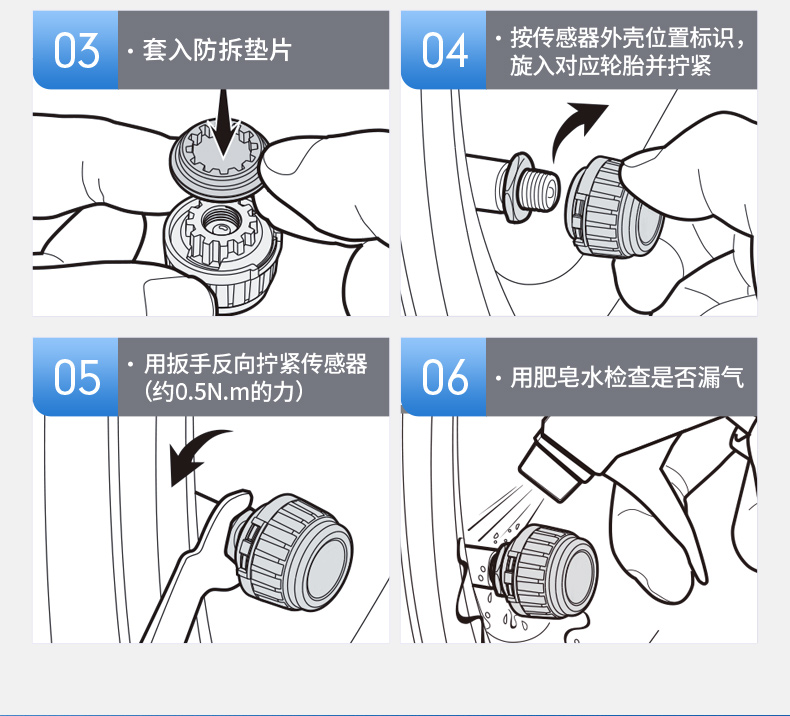 03
· 套入防拆垫片

04
· 按传感器外壳位置标识，旋入对应轮胎并拧紧

05
· 用扳手反向拧紧传感器（约0.5N.m的力）

06
· 用肥皂水检查是否漏气